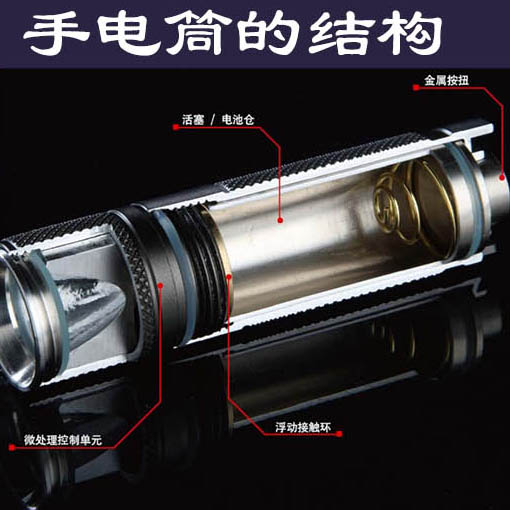 手电筒的结构

金属按扭

活塞 / 电池仓

浮动接触环

微处理控制单元